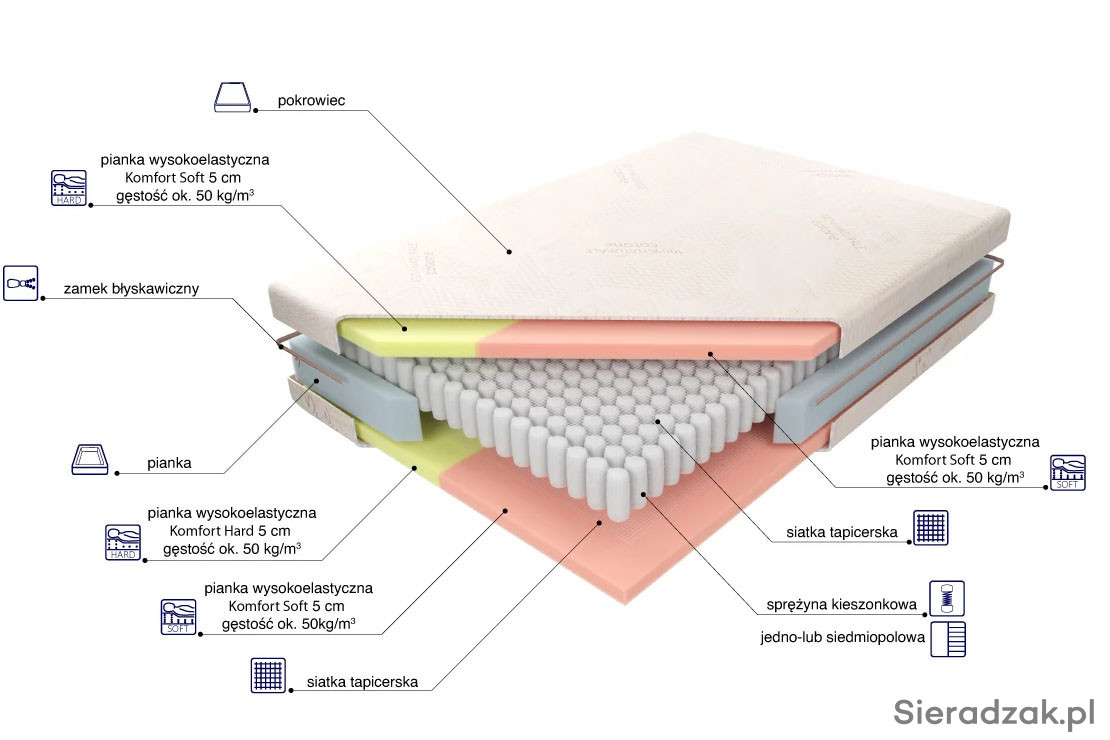 pokrowiec

HARD
pianka wysokoelastyczna
Komfort Soft 5 cm
gęstość ok. 50 kg/m$^3$

zamek błyskawiczny

pianka

HARD
pianka wysokoelastyczna
Komfort Hard 5 cm
gęstość ok. 50 kg/m$^3$

SOFT
pianka wysokoelastyczna
Komfort Soft 5 cm
gęstość ok. 50kg/m$^3$

siatka tapicerska

pianka wysokoelastyczna
Komfort Soft 5 cm
gęstość ok. 50 kg/m$^3$
SOFT

siatka tapicerska

sprężyna kieszonkowa

jedno-lub siedmiopolowa

Sieradzak.pl